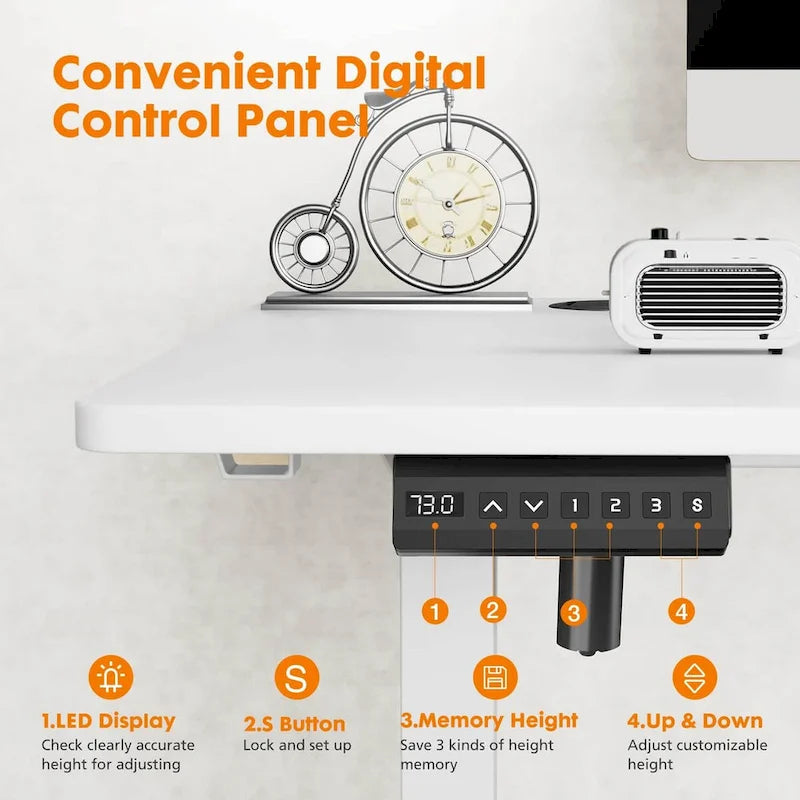 Convenient Digital Control Panel

73.0

1 2 3 S

1
2
3
4

S

1.LED Display
Check clearly accurate height for adjusting

2.S Button
Lock and set up

3.Memory Height
Save 3 kinds of height memory

4.Up & Down
Adjust customizable height