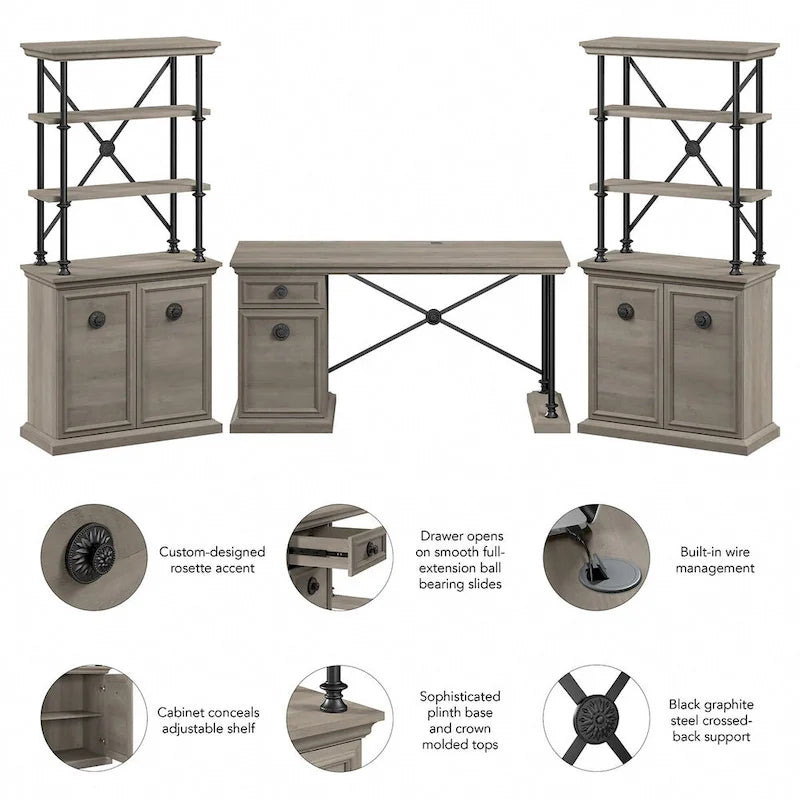 Custom-designed rosette accent

Drawer opens on smooth full-extension ball bearing slides

Built-in wire management

Cabinet conceals adjustable shelf

Sophisticated plinth base and crown molded tops

Black graphite steel crossed-back support